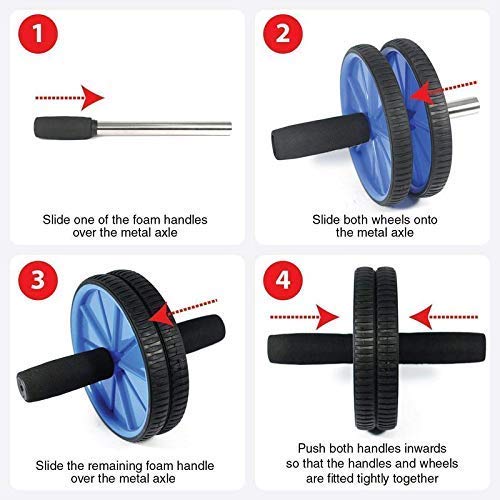 1

Slide one of the foam handles over the metal axle

2

Slide both wheels onto the metal axle

3

Slide the remaining foam handle over the metal axle

4

Push both handles inwards so that the handles and wheels are fitted tightly together